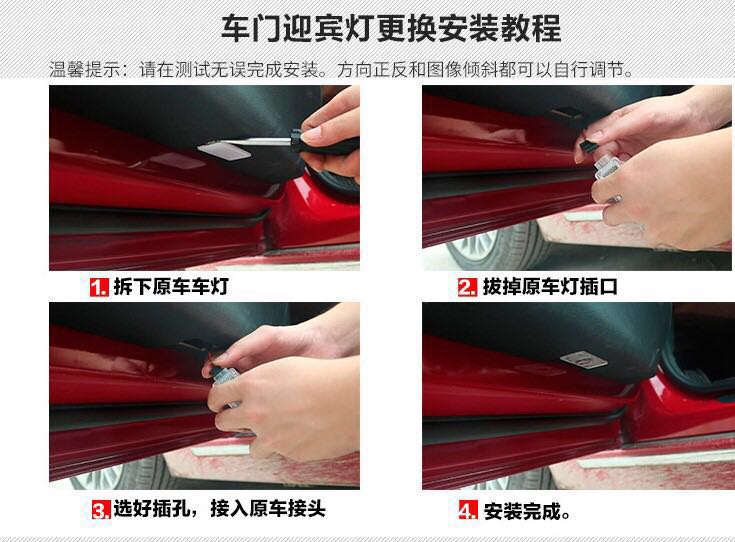 车门迎宾灯更换安装教程

温馨提示：请在测试无误完成安装。方向正反和图像倾斜都可以自行调节。

1. 拆下原车车灯

2. 拔掉原车灯插口

3. 选好插孔，接入原车接头

4. 安装完成。